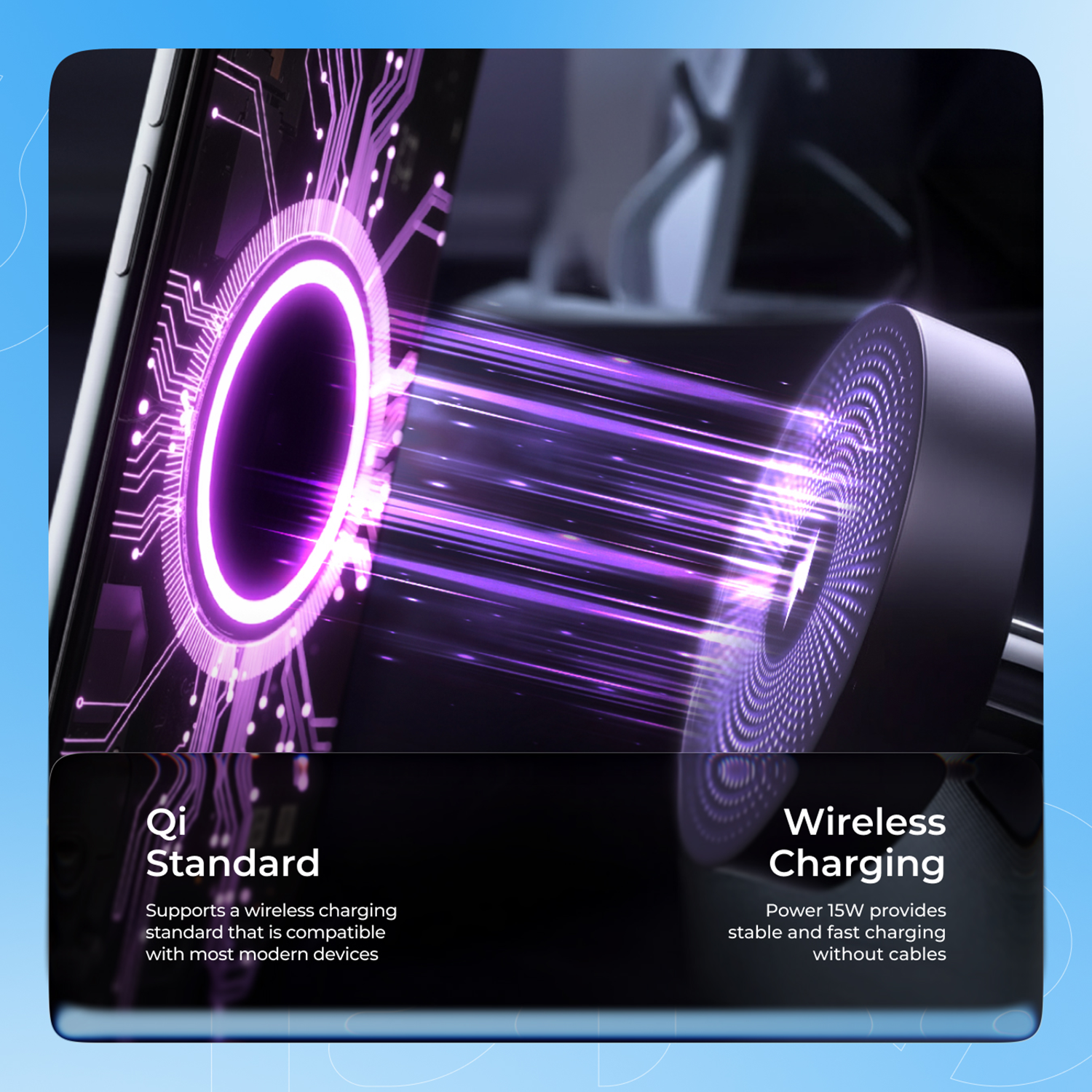 Qi
Standard

Supports a wireless charging standard that is compatible with most modern devices

Wireless
Charging

Power 15W provides stable and fast charging without cables